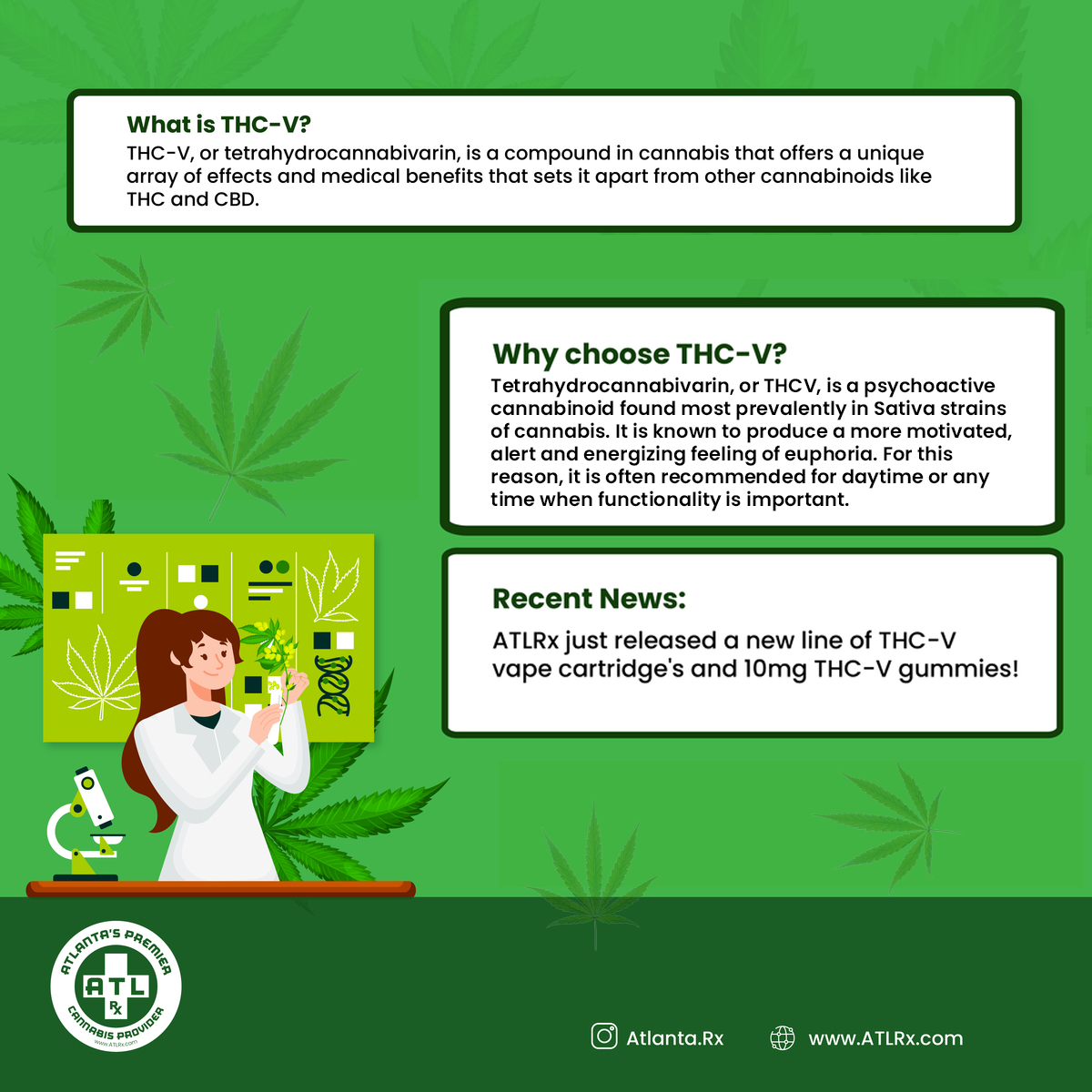 What is THC-V?
THC-V, or tetrahydrocannabivarin, is a compound in cannabis that offers a unique array of effects and medical benefits that sets it apart from other cannabinoids like THC and CBD.

Why choose THC-V?
Tetrahydrocannabivarin, or THCV, is a psychoactive cannabinoid found most prevalently in Sativa strains of cannabis. It is known to produce a more motivated, alert and energizing feeling of euphoria. For this reason, it is often recommended for daytime or any time when functionality is important.

Recent News:
ATLRx just released a new line of THC-V vape cartridge's and 10mg THC-V gummies!

ATLANTA'S PREMIER
ATL
Rx
CANNABIS PROVIDER
www.ATLRx.com

Atlanta.Rx
www.ATLRx.com